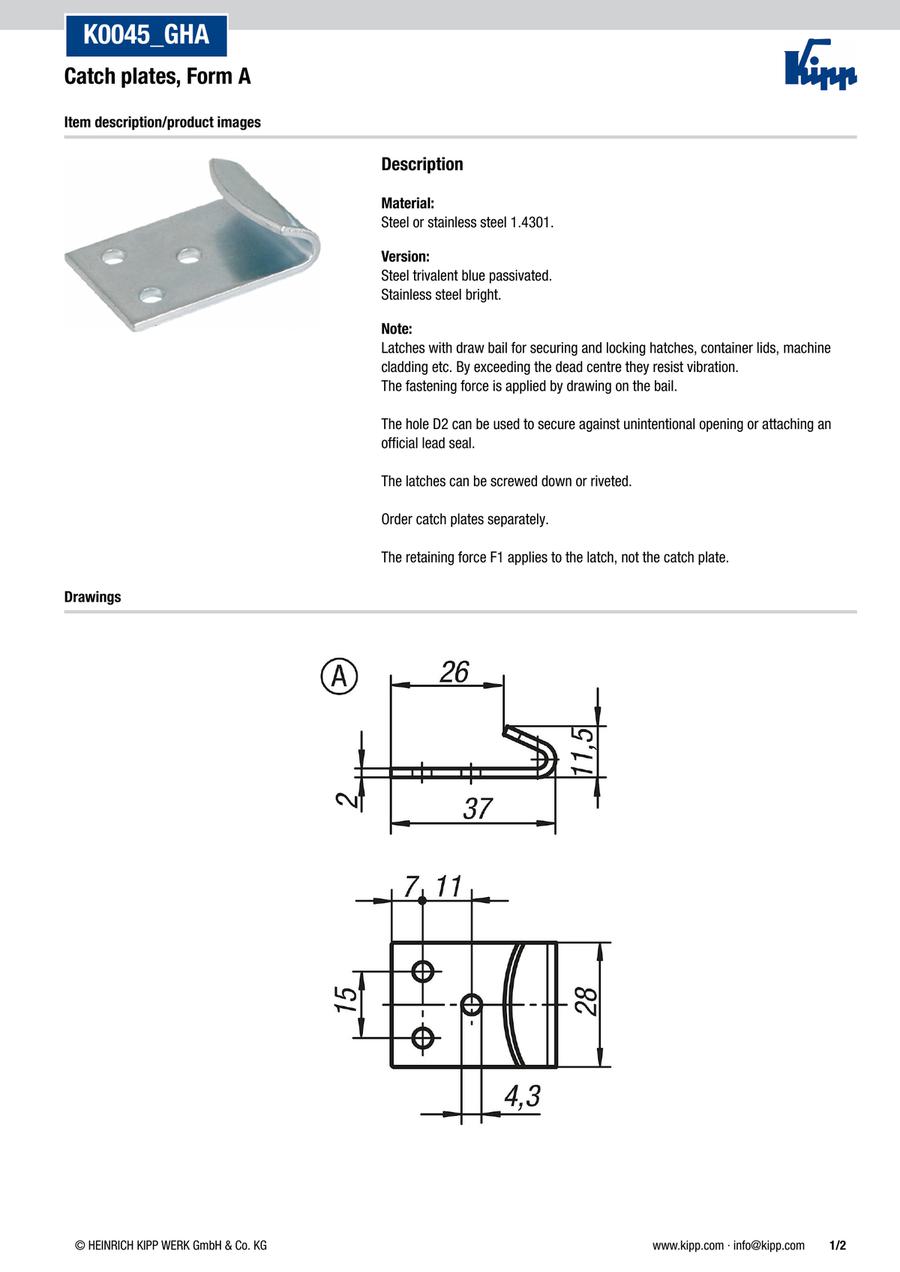 K0045_GHA

Catch plates, Form A

Kipp

Item description/product images

Description

Material:
Steel or stainless steel 1.4301.

Version:
Steel trivalent blue passivated.
Stainless steel bright.

Note:
Latches with draw bail for securing and locking hatches, container lids, machine cladding etc. By exceeding the dead centre they resist vibration.
The fastening force is applied by drawing on the bail.

The hole D2 can be used to secure against unintentional opening or attaching an official lead seal.

The latches can be screwed down or riveted.

Order catch plates separately.

The retaining force F1 applies to the latch, not the catch plate.

Drawings

A
26
11,5
2
37
7
11
15
28
4,3

© HEINRICH KIPP WERK GmbH & Co. KG

www.kipp.com · info@kipp.com 1/2