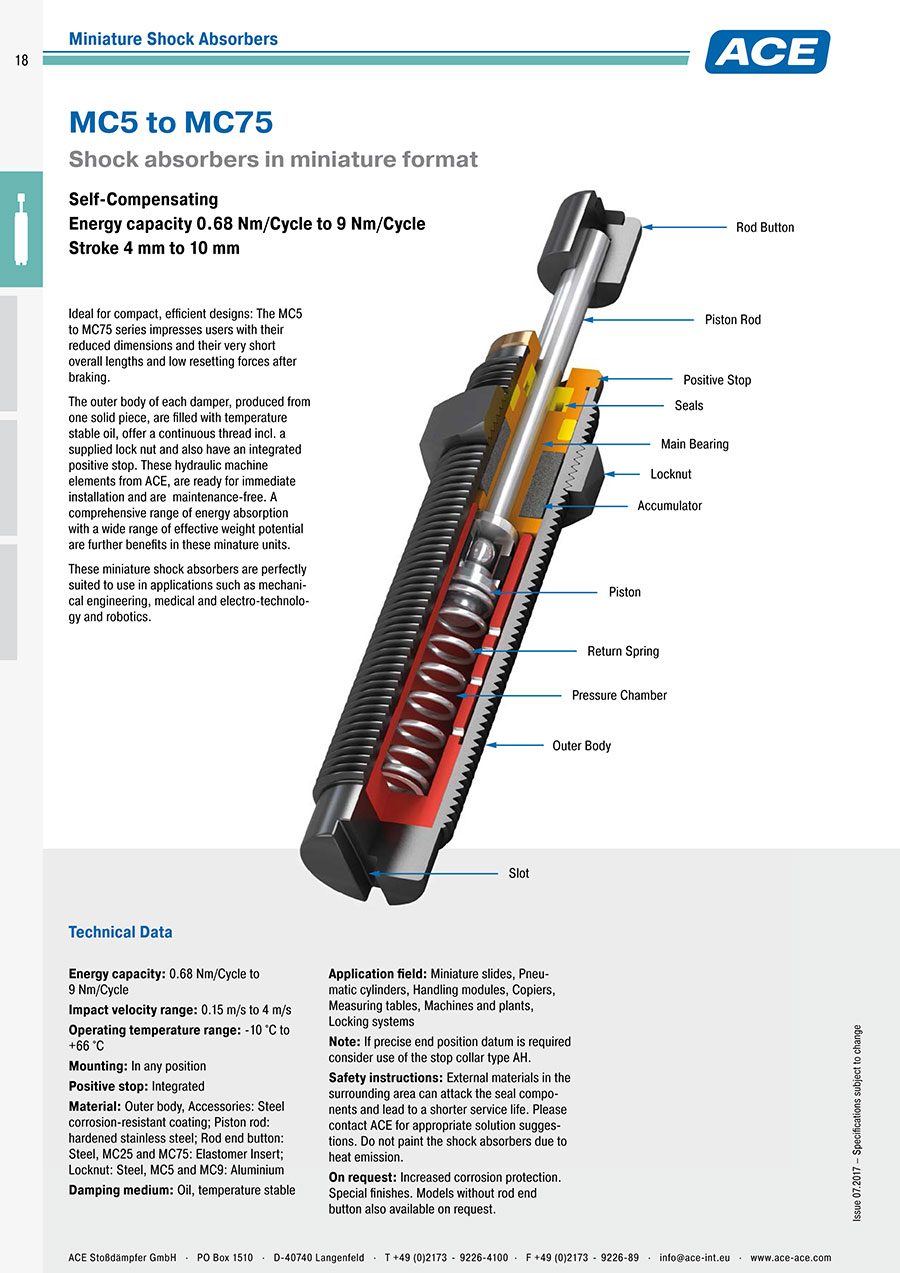 18

Miniature Shock Absorbers

ACE

MC5 to MC75

Shock absorbers in miniature format

Self-Compensating
Energy capacity 0.68 Nm/Cycle to 9 Nm/Cycle
Stroke 4 mm to 10 mm

Ideal for compact, efficient designs: The MC5 to MC75 series impresses users with their reduced dimensions and their very short overall lengths and low resetting forces after braking.

The outer body of each damper, produced from one solid piece, are filled with temperature stable oil, offer a continuous thread incl. a supplied lock nut and also have an integrated positive stop. These hydraulic machine elements from ACE, are ready for immediate installation and are maintenance-free. A comprehensive range of energy absorption with a wide range of effective weight potential are further benefits in these minature units.

These miniature shock absorbers are perfectly suited to use in applications such as mechanical engineering, medical and electro-technology and robotics.

Rod Button

Piston Rod

Positive Stop

Seals

Main Bearing

Locknut

Accumulator

Piston

Return Spring

Pressure Chamber

Outer Body

Slot

Technical Data

Energy capacity: 0.68 Nm/Cycle to 9 Nm/Cycle

Impact velocity range: 0.15 m/s to 4 m/s

Operating temperature range: -10 °C to +66 °C

Mounting: In any position

Positive stop: Integrated

Material: Outer body, Accessories: Steel corrosion-resistant coating; Piston rod: hardened stainless steel; Rod end button: Steel, MC25 and MC75: Elastomer Insert; Locknut: Steel, MC5 and MC9: Aluminium

Damping medium: Oil, temperature stable

Application field: Miniature slides, Pneumatic cylinders, Handling modules, Copiers, Measuring tables, Machines and plants, Locking systems

Note: If precise end position datum is required consider use of the stop collar type AH.

Safety instructions: External materials in the surrounding area can attack the seal components and lead to a shorter service life. Please contact ACE for appropriate solution suggestions. Do not paint the shock absorbers due to heat emission.

On request: Increased corrosion protection. Special finishes. Models without rod end button also available on request.

Issue 07.2017 – Specifications subject to change

ACE Stoßdämpfer GmbH · PO Box 1510 · D-40740 Langenfeld · T +49 (0)2173 - 9226-4100 · F +49 (0)2173 - 9226-89 · info@ace-int.eu · www.ace-ace.com